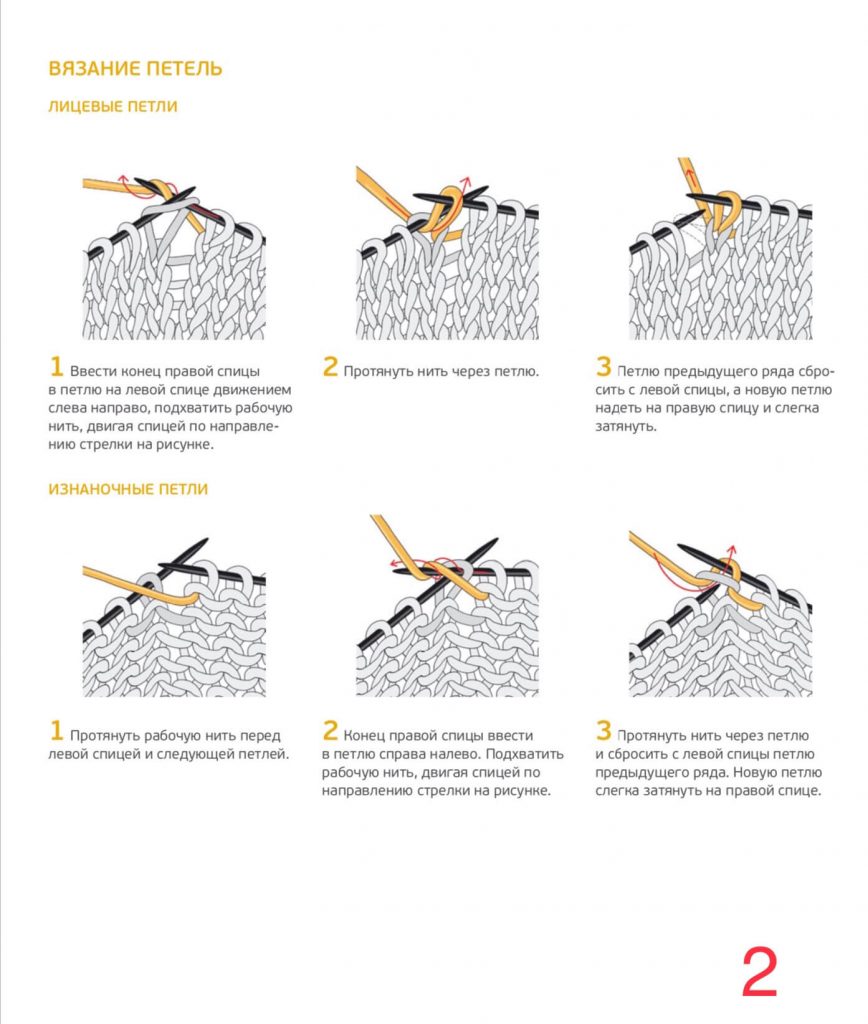 ВЯЗАНИЕ ПЕТЕЛЬ

ЛИЦЕВЫЕ ПЕТЛИ

1 Ввести конец правой спицы в петлю на левой спице движением слева направо, подхватить рабочую нить, двигая спицей по направлению стрелки на рисунке.

2 Протянуть нить через петлю.

3 Петлю предыдущего ряда сбросить с левой спицы, а новую петлю надеть на правую спицу и слегка затянуть.

ИЗНАНОЧНЫЕ ПЕТЛИ

1 Протянуть рабочую нить перед левой спицей и следующей петлей.

2 Конец правой спицы ввести в петлю справа налево. Подхватить рабочую нить, двигая спицей по направлению стрелки на рисунке.

3 Протянуть нить через петлю и сбросить с левой спицы петлю предыдущего ряда. Новую петлю слегка затянуть на правой спице.

2