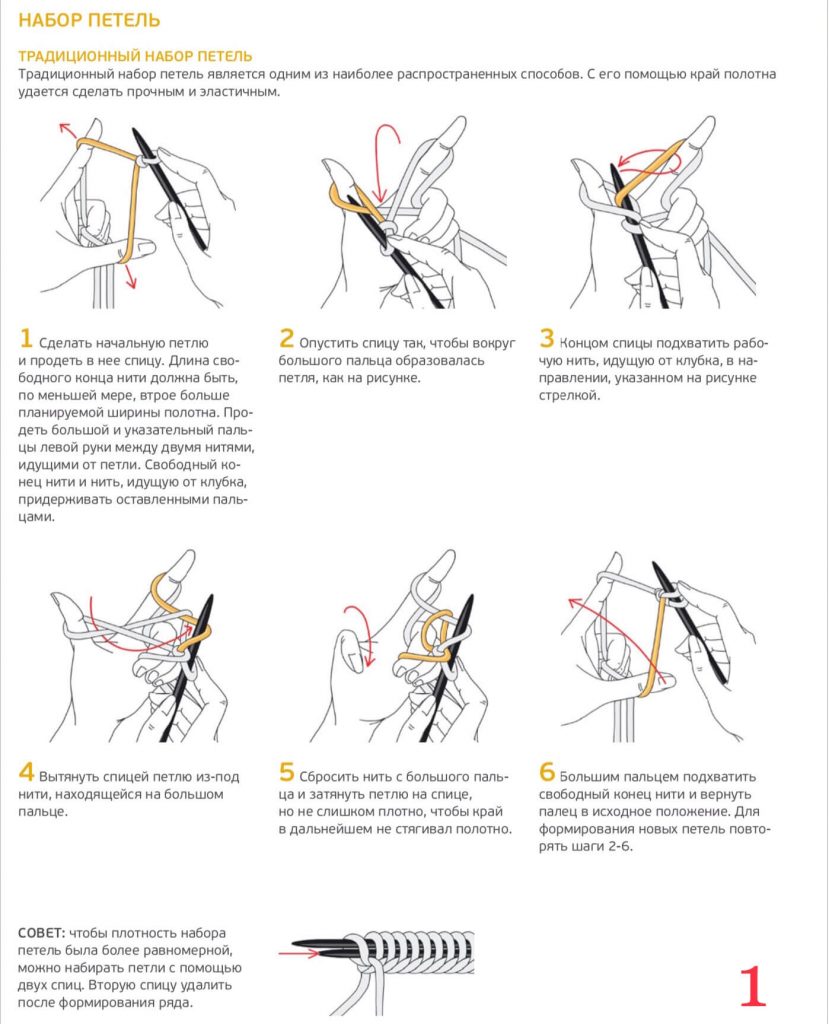 НАБОР ПЕТЕЛЬ

ТРАДИЦИОННЫЙ НАБОР ПЕТЕЛЬ
Традиционный набор петель является одним из наиболее распространенных способов. С его помощью край полотна удается сделать прочным и эластичным.

1 Сделать начальную петлю и продеть в нее спицу. Длина свободного конца нити должна быть, по меньшей мере, втрое больше планируемой ширины полотна. Продеть большой и указательный пальцы левой руки между двумя нитями, идущими от петли. Свободный конец нити и нить, идущую от клубка, придерживать оставленными пальцами.

2 Опустить спицу так, чтобы вокруг большого пальца образовалась петля, как на рисунке.

3 Концом спицы подхватить рабочую нить, идущую от клубка, в направлении, указанном на рисунке стрелкой.

4 Вытянуть спицей петлю из-под нити, находящейся на большом пальце.

5 Сбросить нить с большого пальца и затянуть петлю на спице, но не слишком плотно, чтобы край в дальнейшем не стягивал полотно.

6 Большим пальцем подхватить свободный конец нити и вернуть палец в исходное положение. Для формирования новых петель повторять шаги 2-6.

СОВЕТ: чтобы плотность набора петель была более равномерной, можно набирать петли с помощью двух спиц. Вторую спицу удалить после формирования ряда.

1