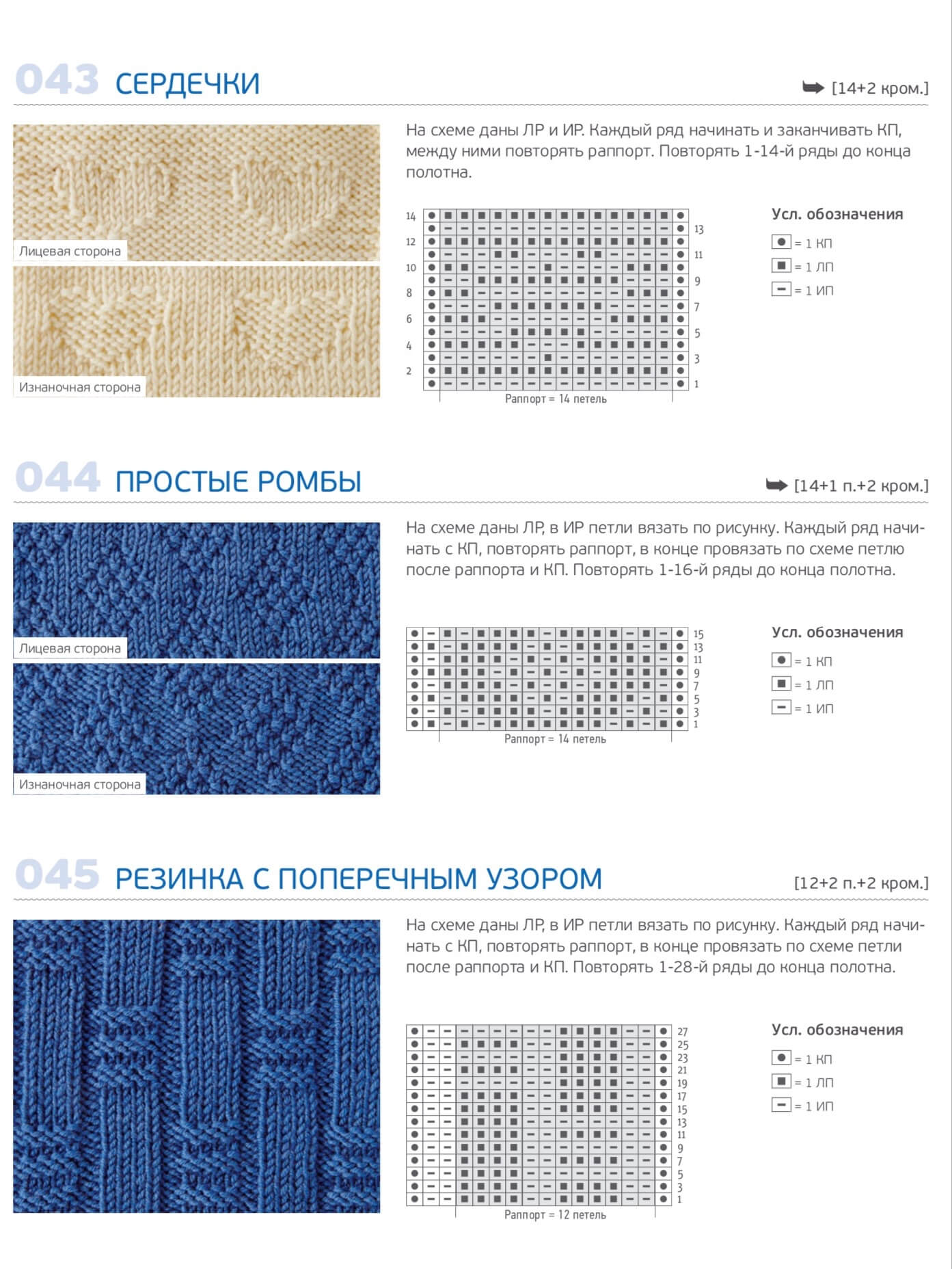 043 СЕРДЕЧКИ

[14+2 кром.]

Лицевая сторона

Изнаночная сторона

На схеме даны ЛР и ИР. Каждый ряд начинать и заканчивать КП, между ними повторять раппорт. Повторять 1-14-й ряды до конца полотна.

14 12 10 8 6 4 2

13 11 9 7 5 3 1

Раппорт = 14 петель

Усл. обозначения

= 1 КП

= 1 ЛП

= 1 ИП

044 ПРОСТЫЕ РОМБЫ

[14+1 п.+2 кром.]

Лицевая сторона

Изнаночная сторона

На схеме даны ЛР, в ИР петли вязать по рисунку. Каждый ряд начинать с КП, повторять раппорт, в конце провязать по схеме петлю после раппорта и КП. Повторять 1-16-й ряды до конца полотна.

15 13 11 9 7 5 3 1

Раппорт = 14 петель

Усл. обозначения

= 1 КП

= 1 ЛП

= 1 ИП

045 РЕЗИНКА С ПОПЕРЕЧНЫМ УЗОРОМ

[12+2 п.+2 кром.]

На схеме даны ЛР, в ИР петли вязать по рисунку. Каждый ряд начинать с КП, повторять раппорт, в конце провязать по схеме петли после раппорта и КП. Повторять 1-28-й ряды до конца полотна.

27 25 23 21 19 17 15 13 11 9 7 5 3 1

Раппорт = 12 петель

Усл. обозначения

= 1 КП

= 1 ЛП

= 1 ИП