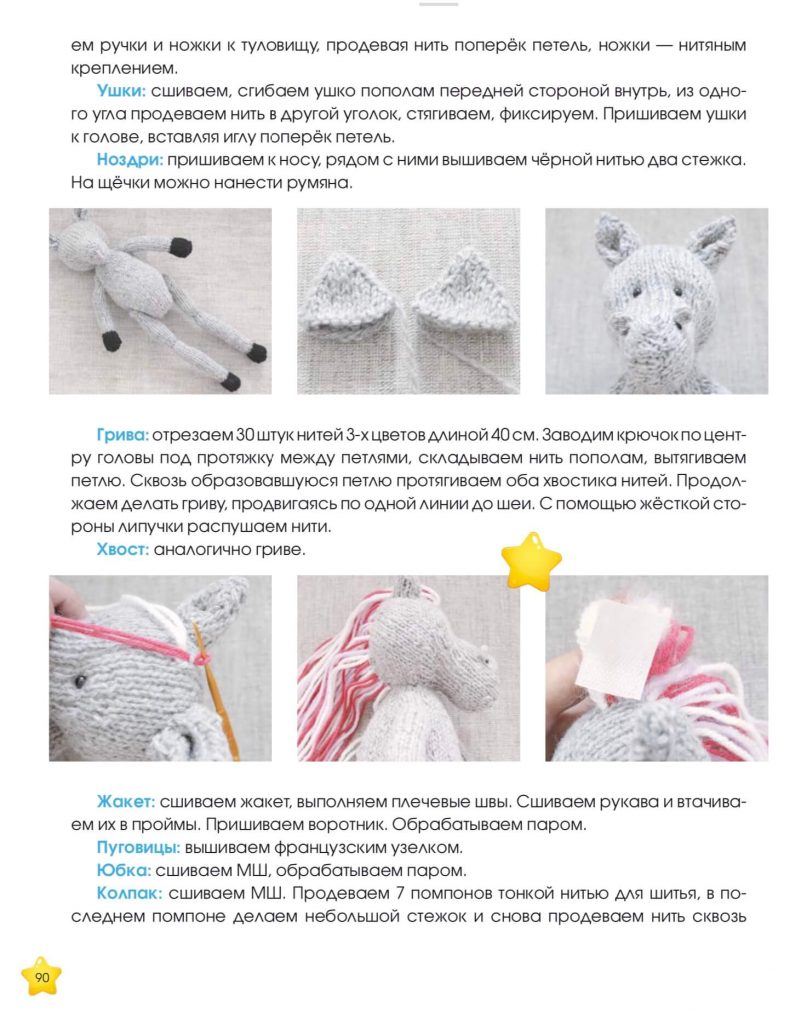 ем ручки и ножки к туловищу, продевая нить поперёк петель, ножки — нитяным креплением.

Ушки: сшиваем, сгибаем ушко пополам передней стороной внутрь, из одного угла продеваем нить в другой уголок, стягиваем, фиксируем. Пришиваем ушки к голове, вставляя иглу поперёк петель.

Ноздри: пришиваем к носу, рядом с ними вышиваем чёрной нитью два стежка. На щёчки можно нанести румяна.

Грива: отрезаем 30 штук нитей 3-х цветов длиной 40 см. Заводим крючок по центру головы под протяжку между петлями, складываем нить пополам, вытягиваем петлю. Сквозь образовавшуюся петлю протягиваем оба хвостика нитей. Продолжаем делать гриву, продвигаясь по одной линии до шеи. С помощью жёсткой стороны липучки распушаем нити.

Хвост: аналогично гриве.

Жакет: сшиваем жакет, выполняем плечевые швы. Сшиваем рукава и втачиваем их в проймы. Пришиваем воротник. Обрабатываем паром.

Пуговицы: вышиваем французским узелком.

Юбка: сшиваем МШ, обрабатываем паром.

Колпак: сшиваем МШ. Продеваем 7 помпонов тонкой нитью для шитья, в последнем помпоне делаем небольшой стежок и снова продеваем нить сквозь

90