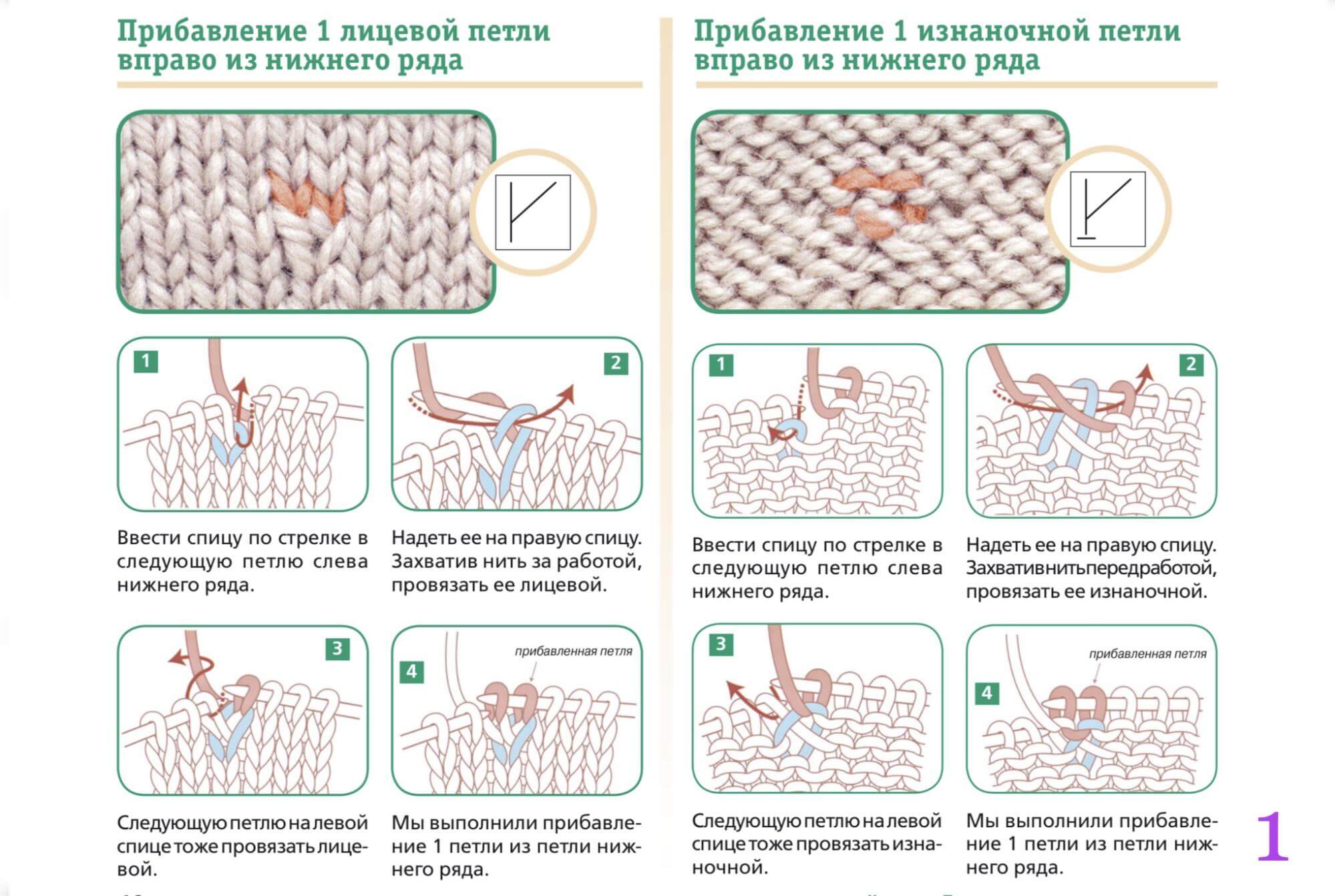 Прибавление 1 лицевой петли вправо из нижнего ряда

1

Ввести спицу по стрелке в следующую петлю слева нижнего ряда.

2

Надеть ее на правую спицу. Захватив нить за работой, провязать ее лицевой.

3

Следующую петлю на левой спице тоже провязать лицевой.

4

прибавленная петля

Мы выполнили прибавление 1 петли из петли нижнего ряда.

Прибавление 1 изнаночной петли вправо из нижнего ряда

1

Ввести спицу по стрелке в следующую петлю слева нижнего ряда.

2

Надеть ее на правую спицу. Захвативнитьпередработой, провязать ее изнаночной.

3

Следующую петлю на левой спице тоже провязать изнаночной.

4

прибавленная петля

Мы выполнили прибавление 1 петли из петли нижнего ряда.

1