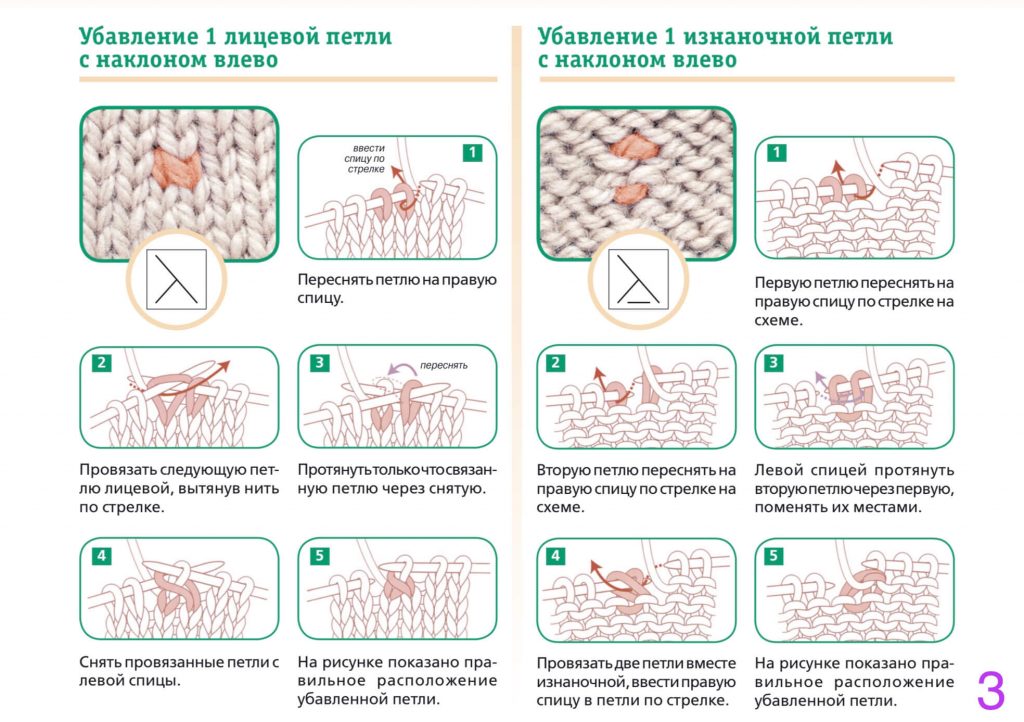 Убавление 1 лицевой петли с наклоном влево

1
ввести спицу по стрелке

Переснять петлю на правую спицу.

2

Провязать следующую петлю лицевой, вытянув нить по стрелке.

3
переснять

Протянуть только что связанную петлю через снятую.

4

Снять провязанные петли с левой спицы.

5

На рисунке показано правильное расположение убавленной петли.

Убавление 1 изнаночной петли с наклоном влево

1

Первую петлю переснять на правую спицу по стрелке на схеме.

2

Вторую петлю переснять на правую спицу по стрелке на схеме.

3

Левой спицей протянуть вторую петлю через первую, поменять их местами.

4

Провязать две петли вместе изнаночной, ввести правую спицу в петли по стрелке.

5

На рисунке показано правильное расположение убавленной петли.

3