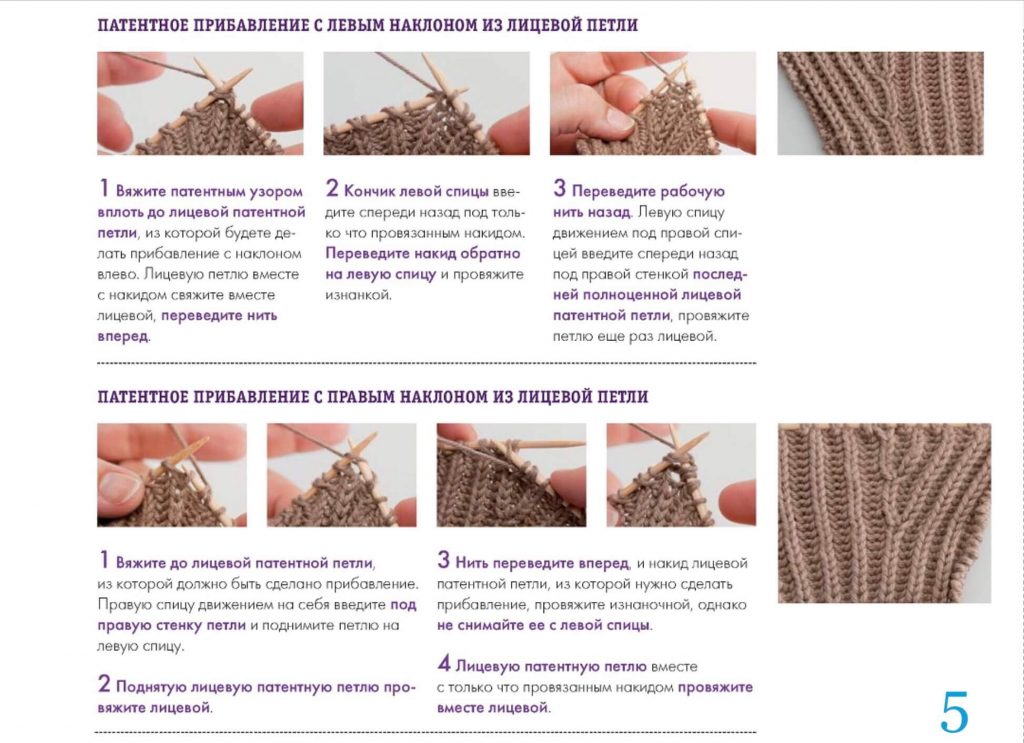 ПАТЕНТНОЕ ПРИБАВЛЕНИЕ С ЛЕВЫМ НАКЛОНОМ ИЗ ЛИЦЕВОЙ ПЕТЛИ

1 Вяжите патентным узором вплоть до лицевой патентной петли, из которой будете делать прибавление с наклоном влево. Лицевую петлю вместе с накидом свяжите вместе лицевой, переведите нить вперед.

2 Кончик левой спицы введите спереди назад под только что провязанным накидом. Переведите накид обратно на левую спицу и провяжите изнанкой.

3 Переведите рабочую нить назад. Левую спицу движением под правой спицей введите спереди назад под правой стенкой последней полноценной лицевой патентной петли, провяжите петлю еще раз лицевой.

ПАТЕНТНОЕ ПРИБАВЛЕНИЕ С ПРАВЫМ НАКЛОНОМ ИЗ ЛИЦЕВОЙ ПЕТЛИ

1 Вяжите до лицевой патентной петли, из которой должно быть сделано прибавление. Правую спицу движением на себя введите под правую стенку петли и поднимите петлю на левую спицу.

2 Поднятую лицевую патентную петлю провяжите лицевой.

3 Нить переведите вперед, и накид лицевой патентной петли, из которой нужно сделать прибавление, провяжите изнаночной, однако не снимайте ее с левой спицы.

4 Лицевую патентную петлю вместе с только что провязанным накидом провяжите вместе лицевой.

5