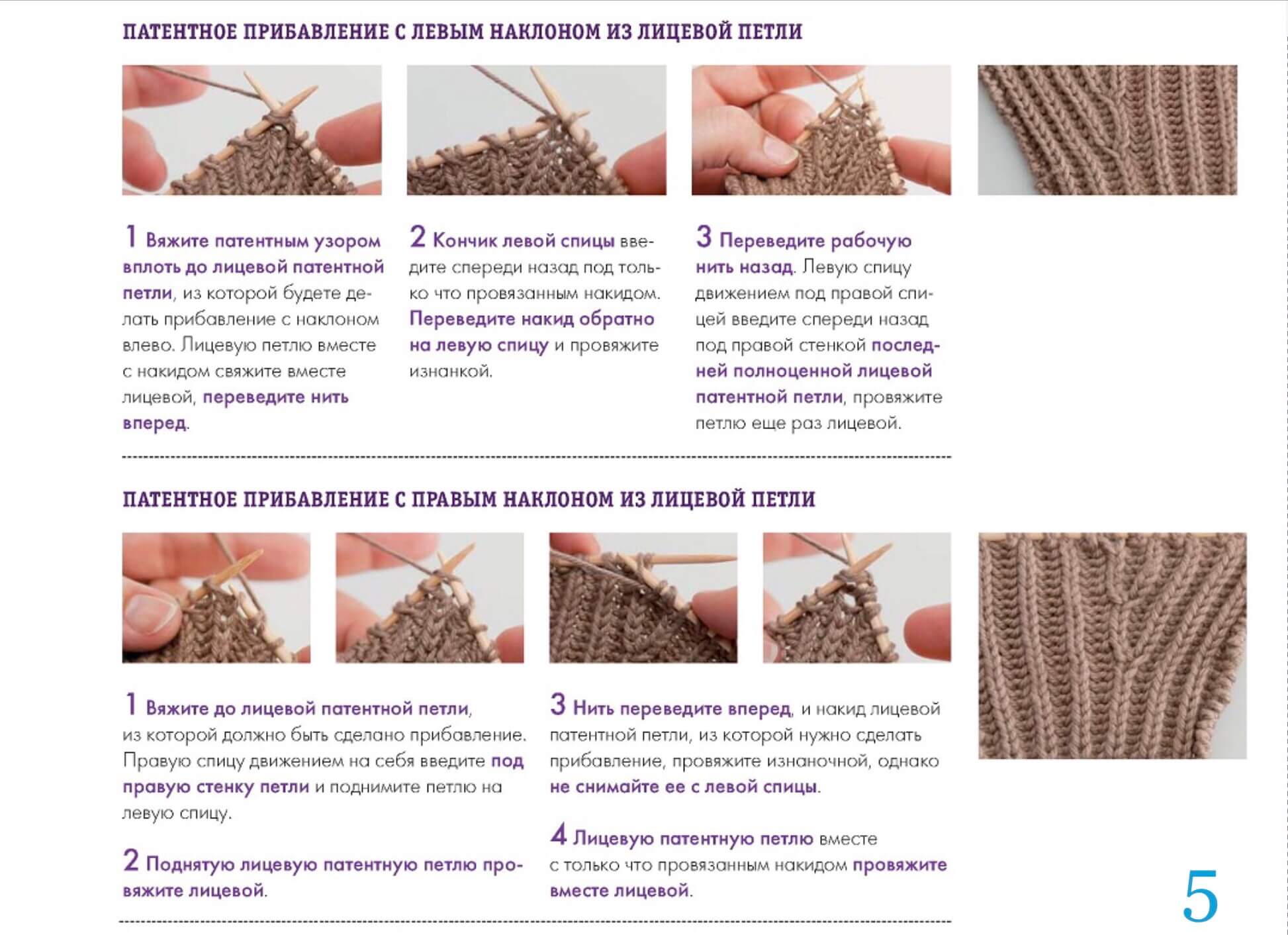 ПАТЕНТНОЕ ПРИБАВЛЕНИЕ С ЛЕВЫМ НАКЛОНОМ ИЗ ЛИЦЕВОЙ ПЕТЛИ

1 Вяжите патентным узором вплоть до лицевой патентной петли, из которой будете делать прибавление с наклоном влево. Лицевую петлю вместе с накидом свяжите вместе лицевой, переведите нить вперед.

2 Кончик левой спицы введите спереди назад под только что провязанным накидом. Переведите накид обратно на левую спицу и провяжите изнанкой.

3 Переведите рабочую нить назад. Левую спицу движением под правой спицей введите спереди назад под правой стенкой последней полноценной лицевой патентной петли, провяжите петлю еще раз лицевой.

ПАТЕНТНОЕ ПРИБАВЛЕНИЕ С ПРАВЫМ НАКЛОНОМ ИЗ ЛИЦЕВОЙ ПЕТЛИ

1 Вяжите до лицевой патентной петли, из которой должно быть сделано прибавление. Правую спицу движением на себя введите под правую стенку петли и поднимите петлю на левую спицу.

2 Поднятую лицевую патентную петлю провяжите лицевой.

3 Нить переведите вперед, и накид лицевой патентной петли, из которой нужно сделать прибавление, провяжите изнаночной, однако не снимайте ее с левой спицы.

4 Лицевую патентную петлю вместе с только что провязанным накидом провяжите вместе лицевой.

5