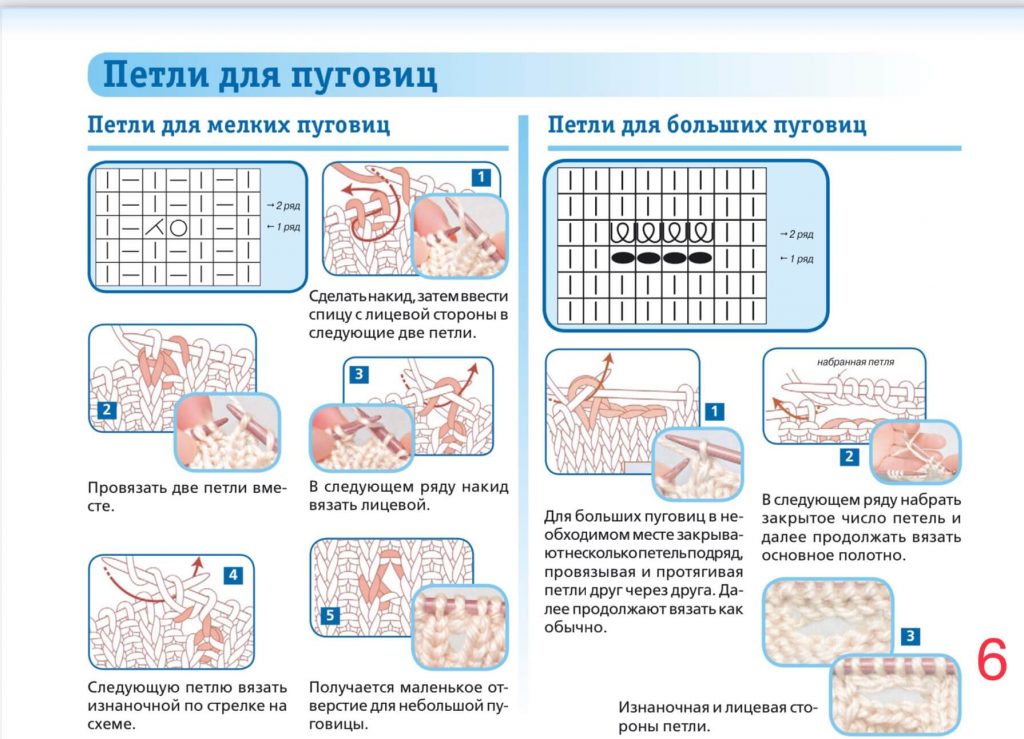 Петли для пуговиц

Петли для мелких пуговиц

→ 2 ряд
← 1 ряд

1

Сделать накид, затем ввести спицу с лицевой стороны в следующие две петли.

2

Провязать две петли вместе.

3

В следующем ряду накид вязать лицевой.

4

Следующую петлю вязать изнаночной по стрелке на схеме.

5

Получается маленькое отверстие для небольшой пуговицы.

Петли для больших пуговиц

→ 2 ряд
← 1 ряд

1

Для больших пуговиц в необходимом месте закрывают несколько петель подряд, провязывая и протягивая петли друг через друга. Далее продолжают вязать как обычно.

набранная петля

2

В следующем ряду набрать закрытое число петель и далее продолжать вязать основное полотно.

3

Изнаночная и лицевая стороны петли.

6