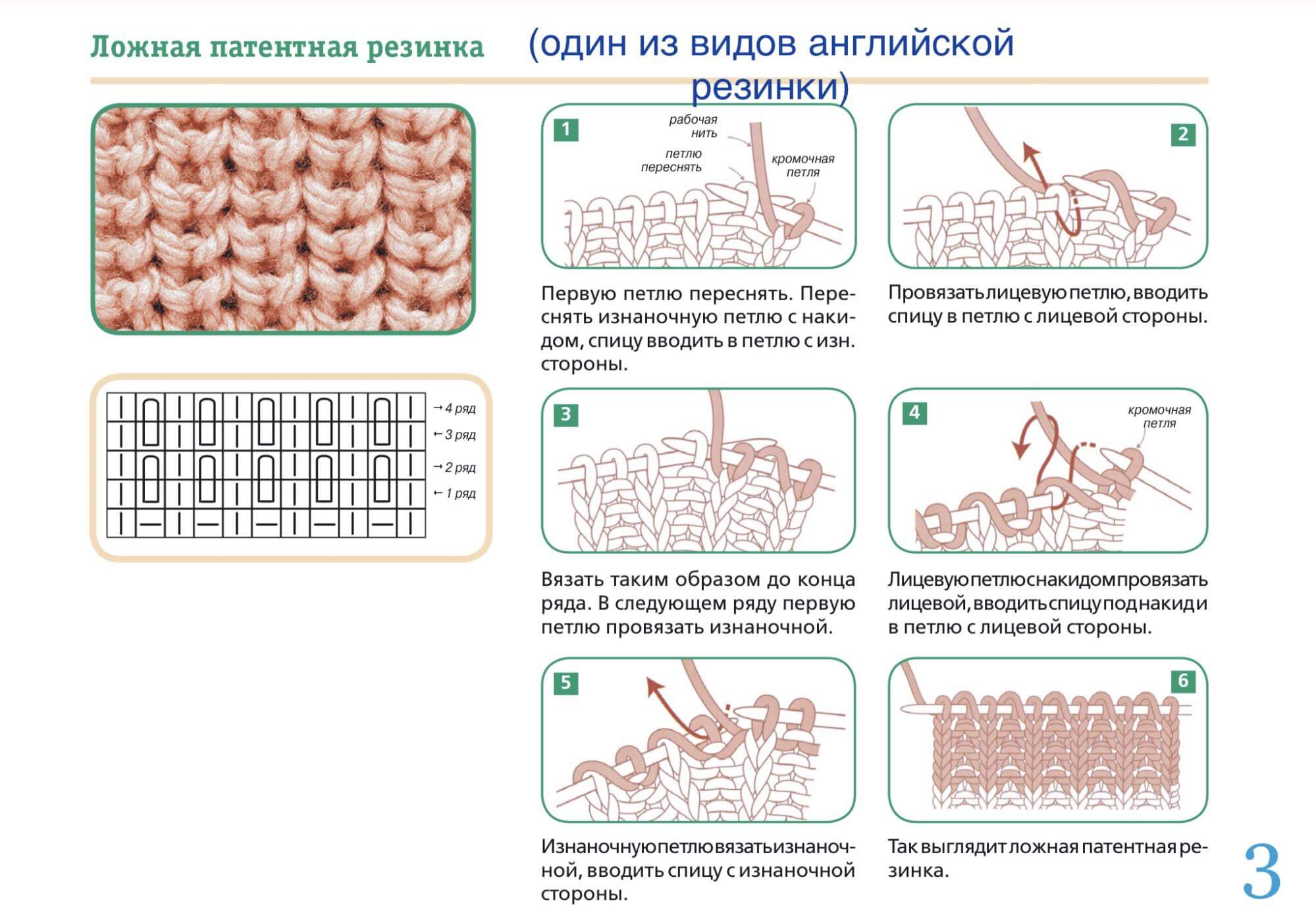 Ложная патентная резинка (один из видов английской резинки)

→ 4 ряд
← 3 ряд
→ 2 ряд
← 1 ряд

1
рабочая нить
петлю переснять
кромочная петля

Первую петлю переснять. Переснять изнаночную петлю с накидом, спицу вводить в петлю с изн. стороны.

2

Провязать лицевую петлю, вводить спицу в петлю с лицевой стороны.

3

Вязать таким образом до конца ряда. В следующем ряду первую петлю провязать изнаночной.

4
кромочная петля

Лицевую петлю с накидом провязать лицевой, вводить спицу под накид и в петлю с лицевой стороны.

5

Изнаночную петлю вязать изнаночной, вводить спицу с изнаночной стороны.

6

Так выглядит ложная патентная резинка.

3