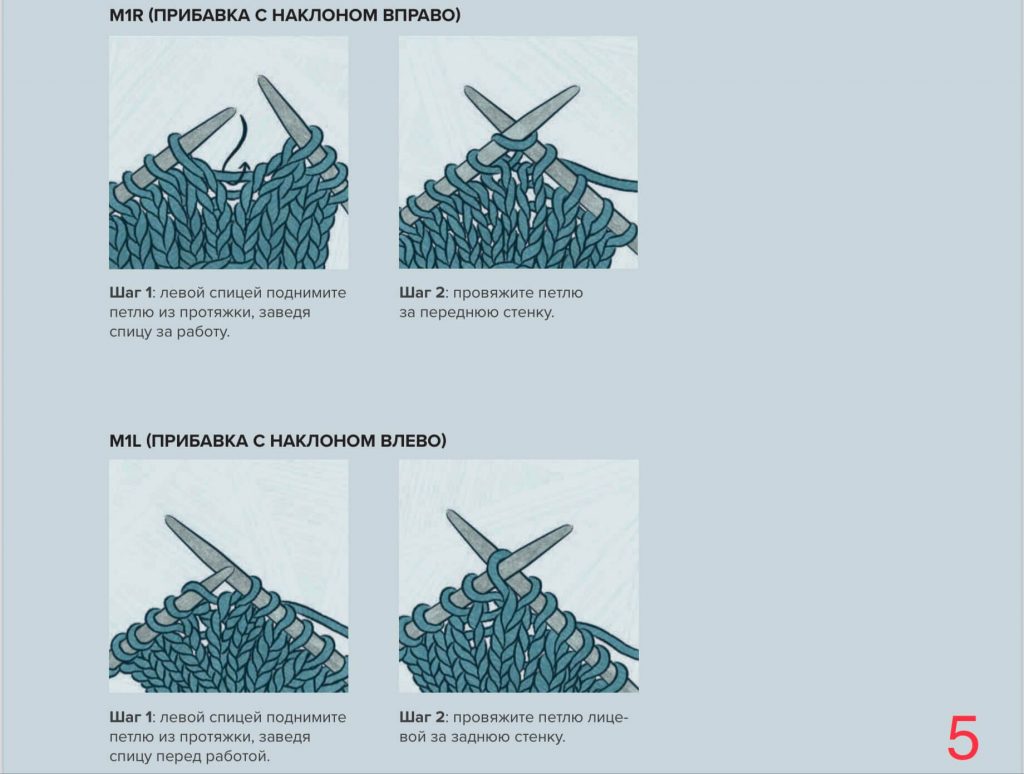 M1R (ПРИБАВКА С НАКЛОНОМ ВПРАВО)

Шаг 1: левой спицей поднимите петлю из протяжки, заведя спицу за работу.

Шаг 2: провяжите петлю за переднюю стенку.

M1L (ПРИБАВКА С НАКЛОНОМ ВЛЕВО)

Шаг 1: левой спицей поднимите петлю из протяжки, заведя спицу перед работой.

Шаг 2: провяжите петлю лицевой за заднюю стенку.

5