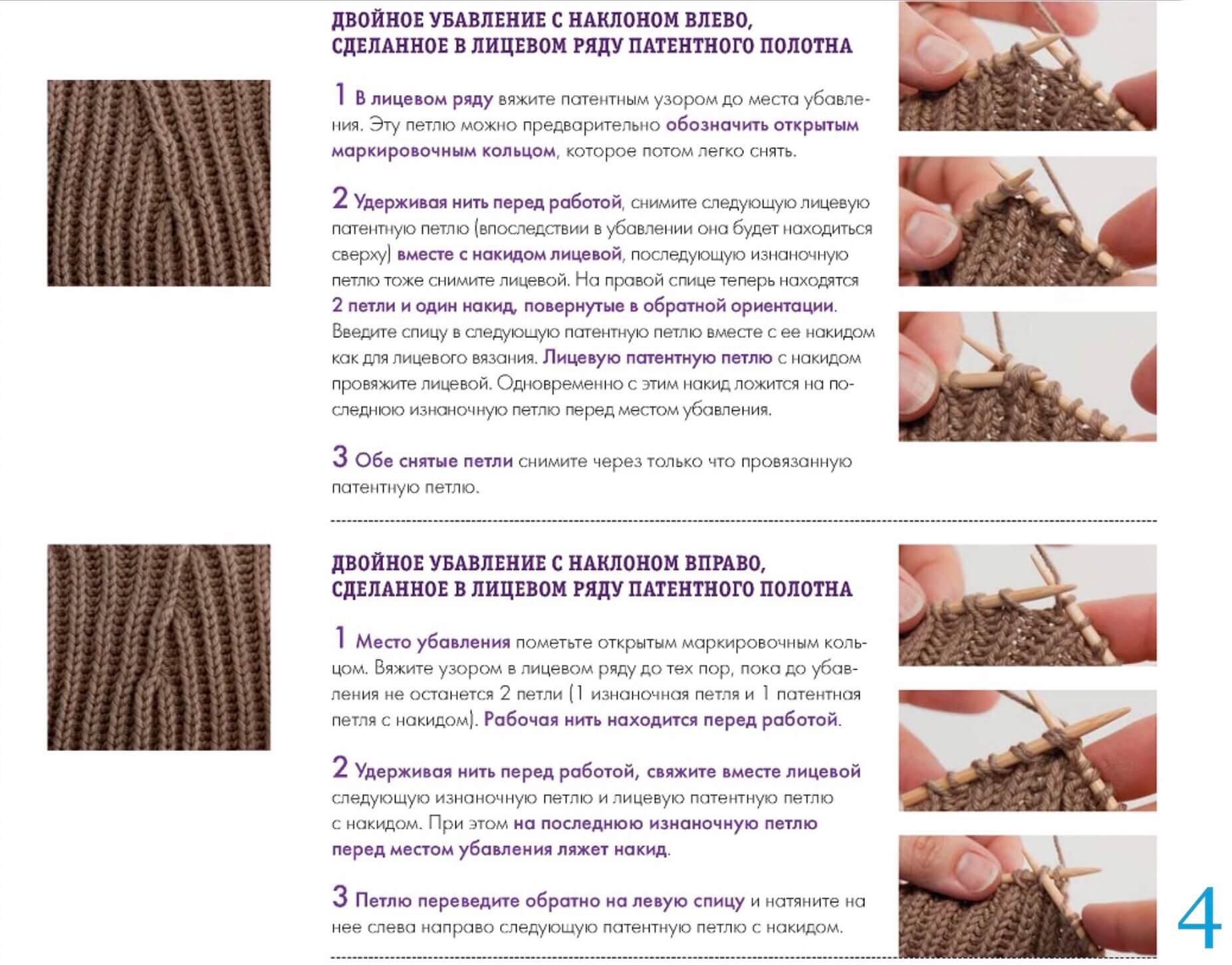 ДВОЙНОЕ УБАВЛЕНИЕ С НАКЛОНОМ ВЛЕВО, СДЕЛАННОЕ В ЛИЦЕВОМ РЯДУ ПАТЕНТНОГО ПОЛОТНА

1 В лицевом ряду вяжите патентным узором до места убавления. Эту петлю можно предварительно обозначить открытым маркировочным кольцом, которое потом легко снять.

2 Удерживая нить перед работой, снимите следующую лицевую патентную петлю (впоследствии в убавлении она будет находиться сверху) вместе с накидом лицевой, последующую изнаночную петлю тоже снимите лицевой. На правой спице теперь находятся 2 петли и один накид, повернутые в обратной ориентации. Введите спицу в следующую патентную петлю вместе с ее накидом как для лицевого вязания. Лицевую патентную петлю с накидом провяжите лицевой. Одновременно с этим накид ложится на последнюю изнаночную петлю перед местом убавления.

3 Обе снятые петли снимите через только что провязанную патентную петлю.

ДВОЙНОЕ УБАВЛЕНИЕ С НАКЛОНОМ ВПРАВО, СДЕЛАННОЕ В ЛИЦЕВОМ РЯДУ ПАТЕНТНОГО ПОЛОТНА

1 Место убавления пометьте открытым маркировочным кольцом. Вяжите узором в лицевом ряду до тех пор, пока до убавления не останется 2 петли (1 изнаночная петля и 1 патентная петля с накидом). Рабочая нить находится перед работой.

2 Удерживая нить перед работой, свяжите вместе лицевой следующую изнаночную петлю и лицевую патентную петлю с накидом. При этом на последнюю изнаночную петлю перед местом убавления ляжет накид.

3 Петлю переведите обратно на левую спицу и натяните на нее слева направо следующую патентную петлю с накидом.

4