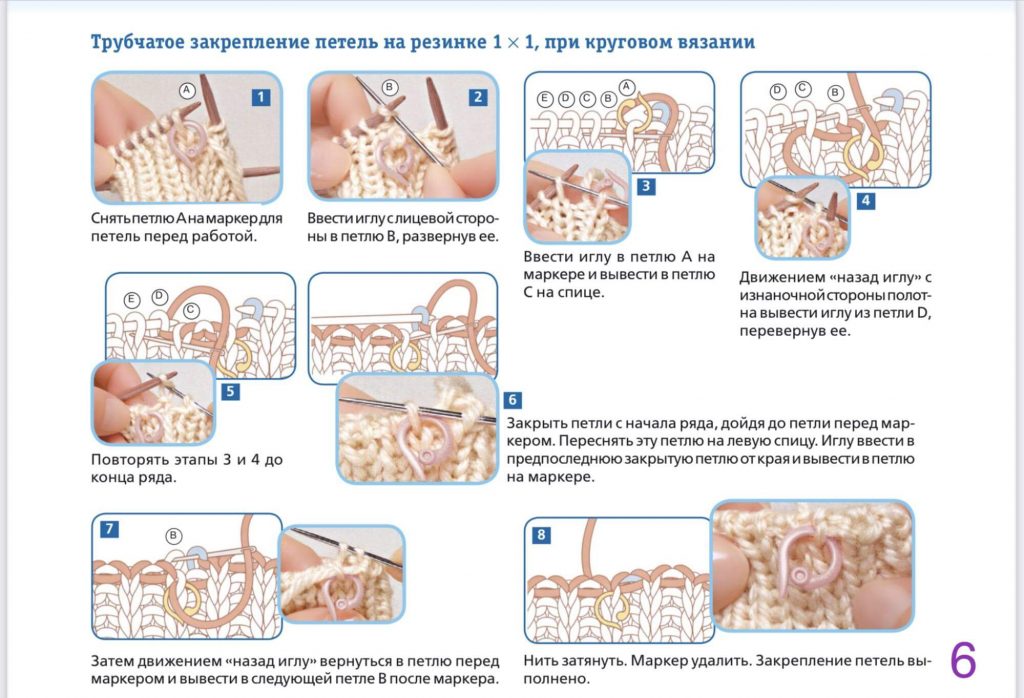 Трубчатое закрепление петель на резинке $1 \times 1$, при круговом вязании

A

1

Снять петлю A на маркер для петель перед работой.

B

2

Ввести иглу с лицевой стороны в петлю B, развернув ее.

E D C B A

3

Ввести иглу в петлю A на маркере и вывести в петлю C на спице.

D C B

4

Движением «назад иглу» с изнаночной стороны полотна вывести иглу из петли D, перевернув ее.

E D C

5

Повторять этапы 3 и 4 до конца ряда.

6

Закрыть петли с начала ряда, дойдя до петли перед маркером. Переснять эту петлю на левую спицу. Иглу ввести в предпоследнюю закрытую петлю от края и вывести в петлю на маркере.

7

B

Затем движением «назад иглу» вернуться в петлю перед маркером и вывести в следующей петле B после маркера.

8

Нить затянуть. Маркер удалить. Закрепление петель выполнено.

6